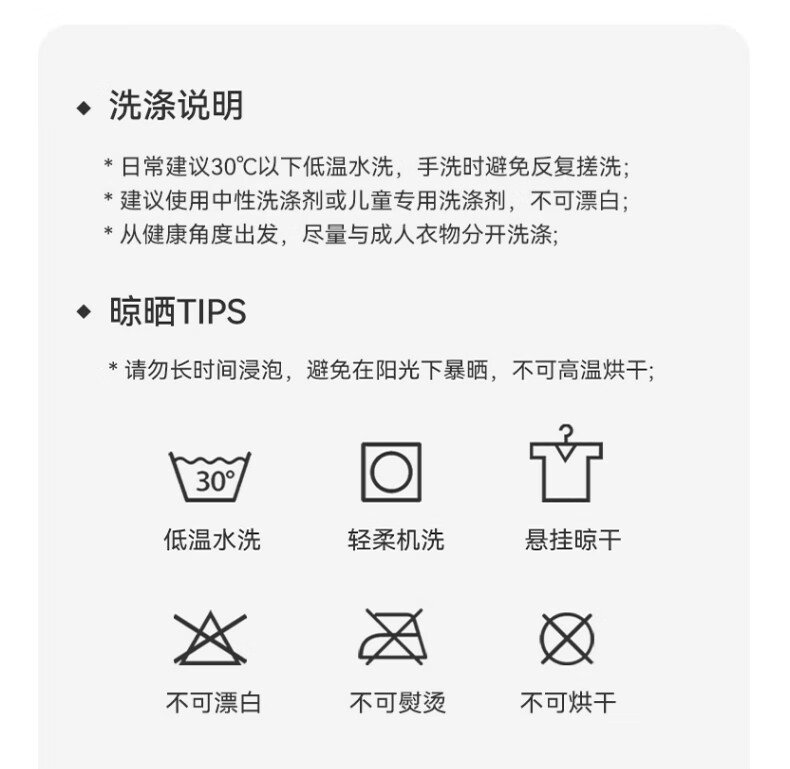 ◆ 洗涤说明

* 日常建议30℃以下低温水洗，手洗时避免反复搓洗;
* 建议使用中性洗涤剂或儿童专用洗涤剂，不可漂白;
* 从健康角度出发，尽量与成人衣物分开洗涤;

◆ 晾晒TIPS

* 请勿长时间浸泡，避免在阳光下暴晒，不可高温烘干;

30°

低温水洗

轻柔机洗

悬挂晾干

不可漂白

不可熨烫

不可烘干