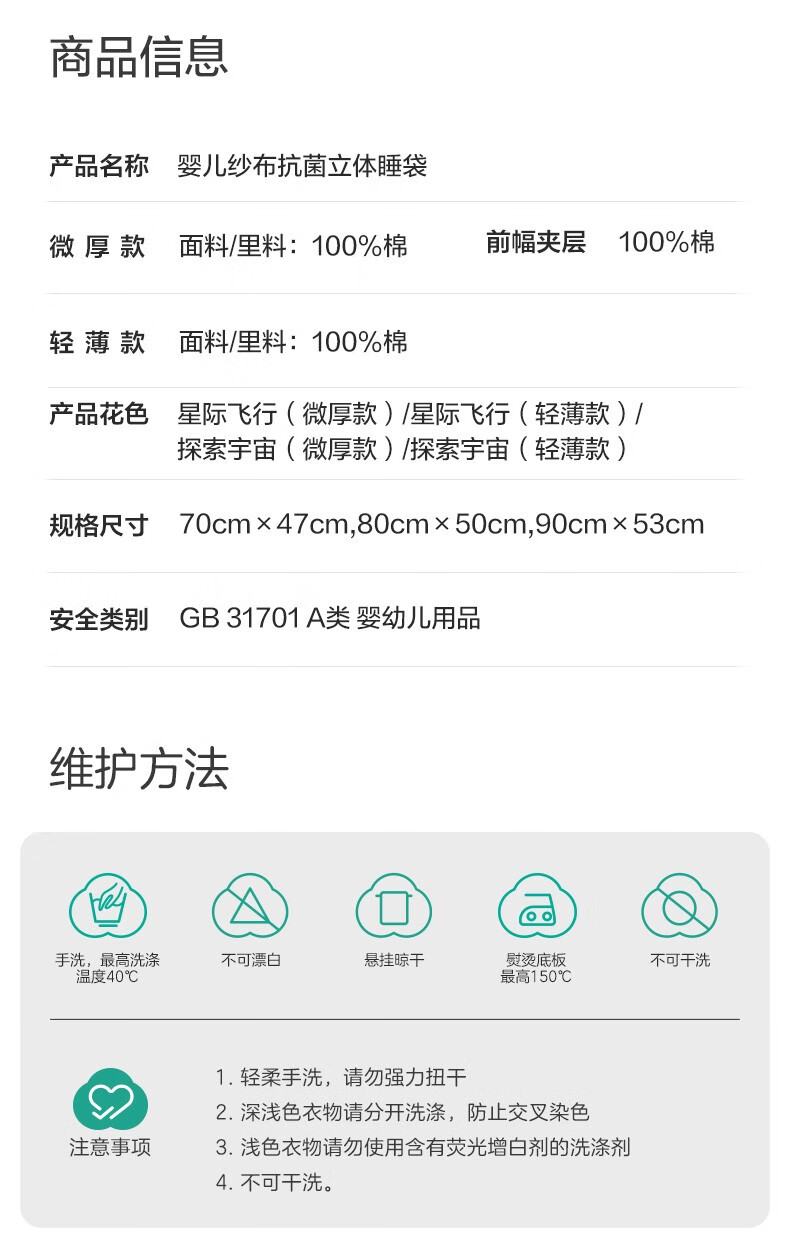 商品信息

产品名称 婴儿纱布抗菌立体睡袋

微厚款 面料/里料：100%棉 前幅夹层 100%棉

轻薄款 面料/里料：100%棉

产品花色 星际飞行（微厚款）/星际飞行（轻薄款）/探索宇宙（微厚款）/探索宇宙（轻薄款）

规格尺寸 70cm×47cm,80cm×50cm,90cm×53cm

安全类别 GB 31701 A类 婴幼儿用品

维护方法

手洗，最高洗涤温度40℃

不可漂白

悬挂晾干

熨烫底板最高150℃

不可干洗

注意事项

1.轻柔手洗，请勿强力扭干
2.深浅色衣物请分开洗涤，防止交叉染色
3.浅色衣物请勿使用含有荧光增白剂的洗涤剂
4.不可干洗。