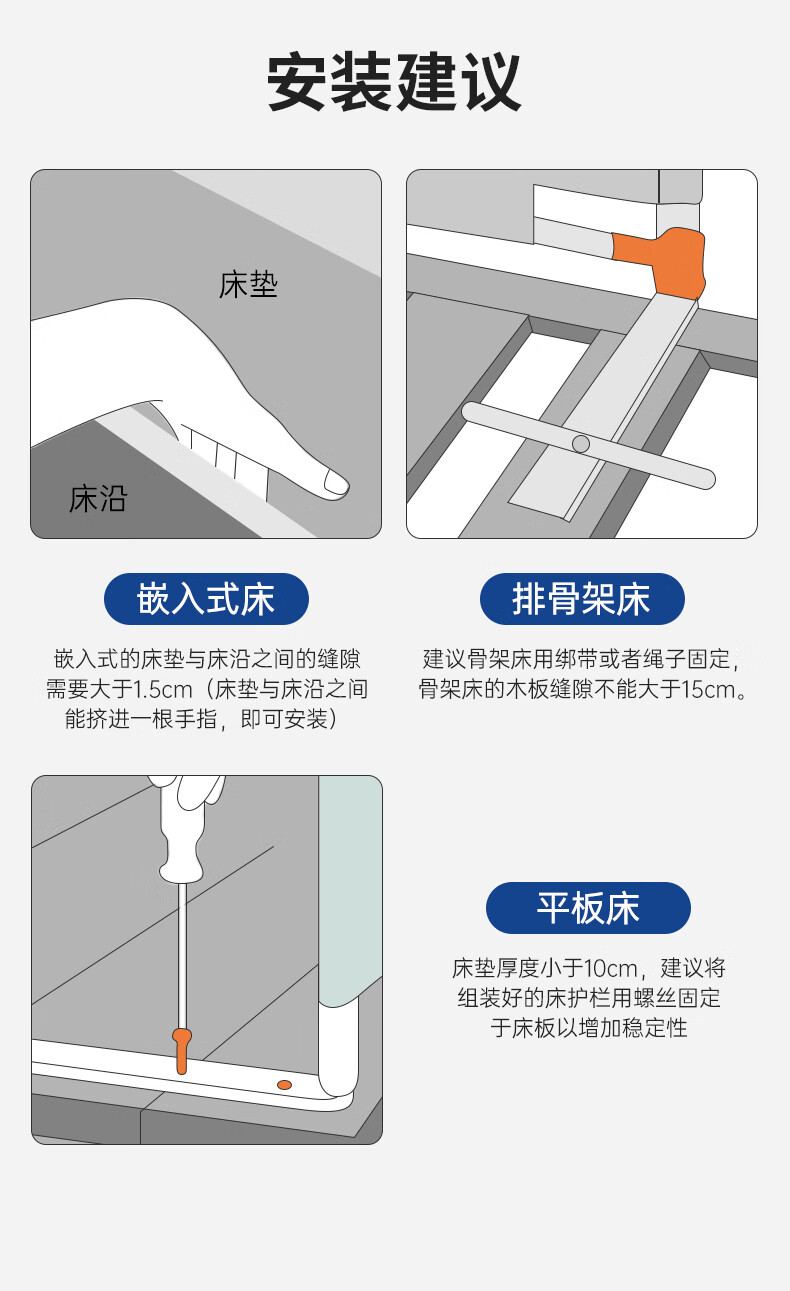 安装建议

床垫

床沿

嵌入式床

嵌入式的床垫与床沿之间的缝隙需要大于1.5cm（床垫与床沿之间能挤进一根手指，即可安装）

排骨架床

建议骨架床用绑带或者绳子固定，骨架床的木板缝隙不能大于15cm。

平板床

床垫厚度小于10cm，建议将组装好的床护栏用螺丝固定于床板以增加稳定性