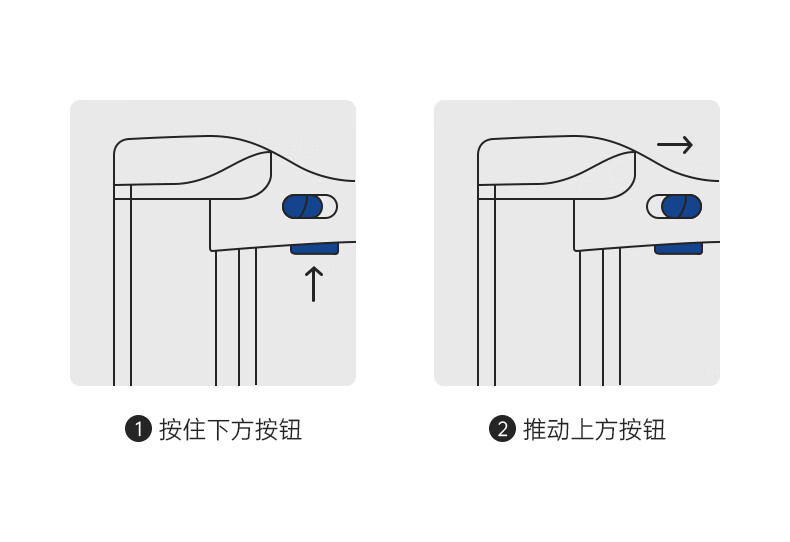 1 按住下方按钮

2 推动上方按钮