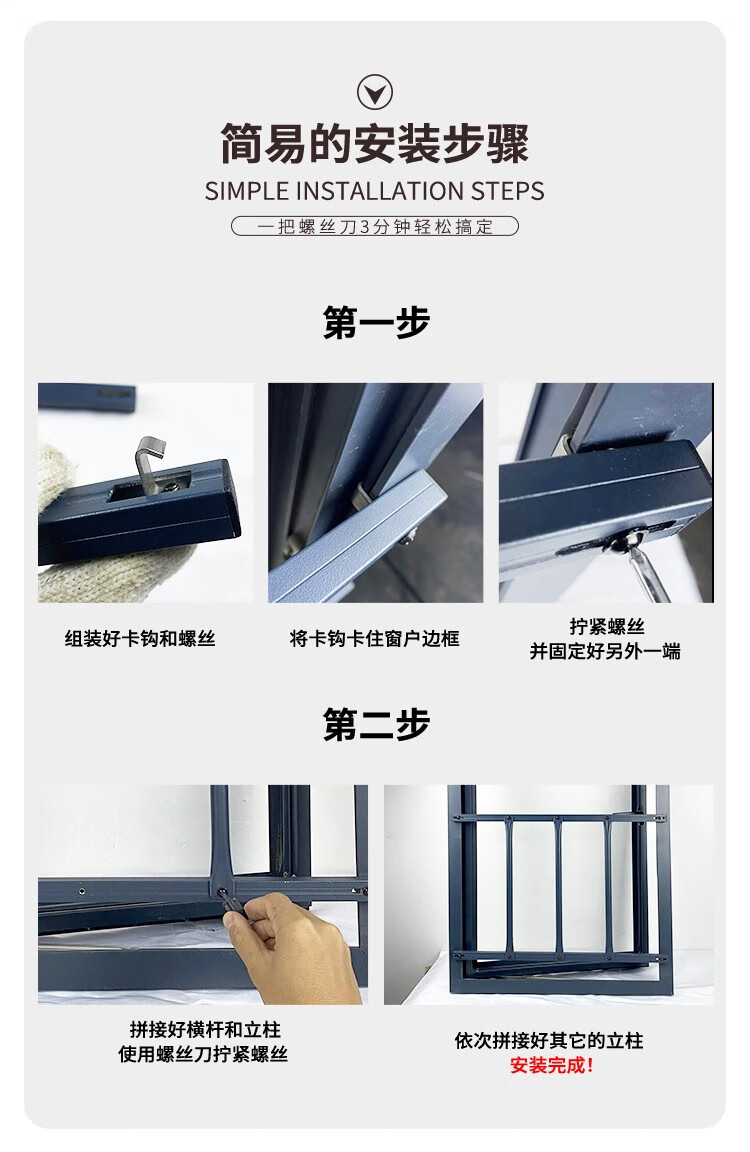 简易的安装步骤
SIMPLE INSTALLATION STEPS
一把螺丝刀3分钟轻松搞定

第一步

组装好卡钩和螺丝

将卡钩卡住窗户边框

拧紧螺丝
并固定好另外一端

第二步

拼接好横杆和立柱
使用螺丝刀拧紧螺丝

依次拼接好其它的立柱
安装完成!