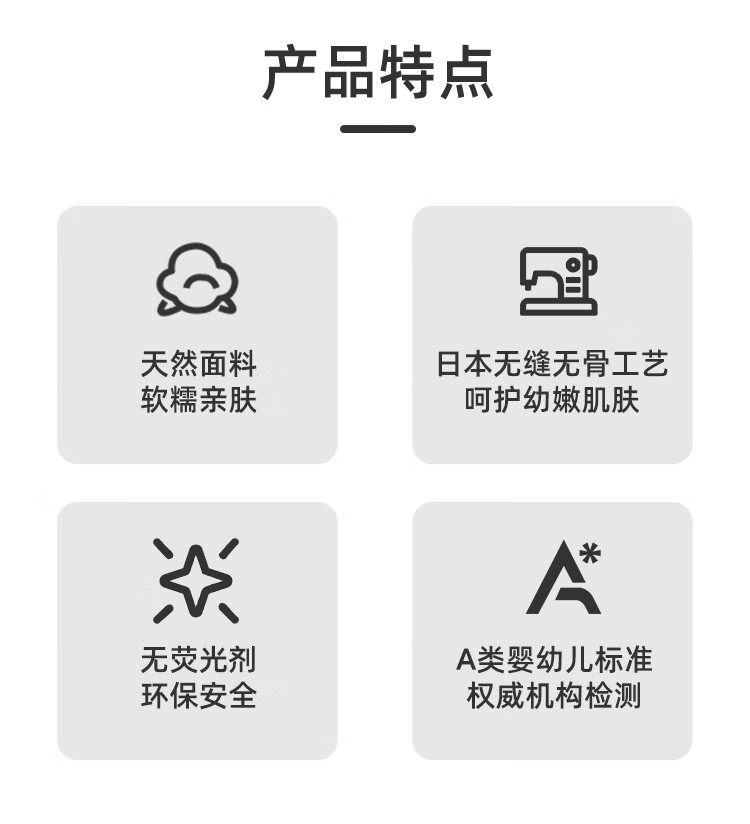 产品特点

天然面料
软糯亲肤

日本无缝无骨工艺
呵护幼嫩肌肤

无荧光剂
环保安全

A类婴幼儿标准
权威机构检测