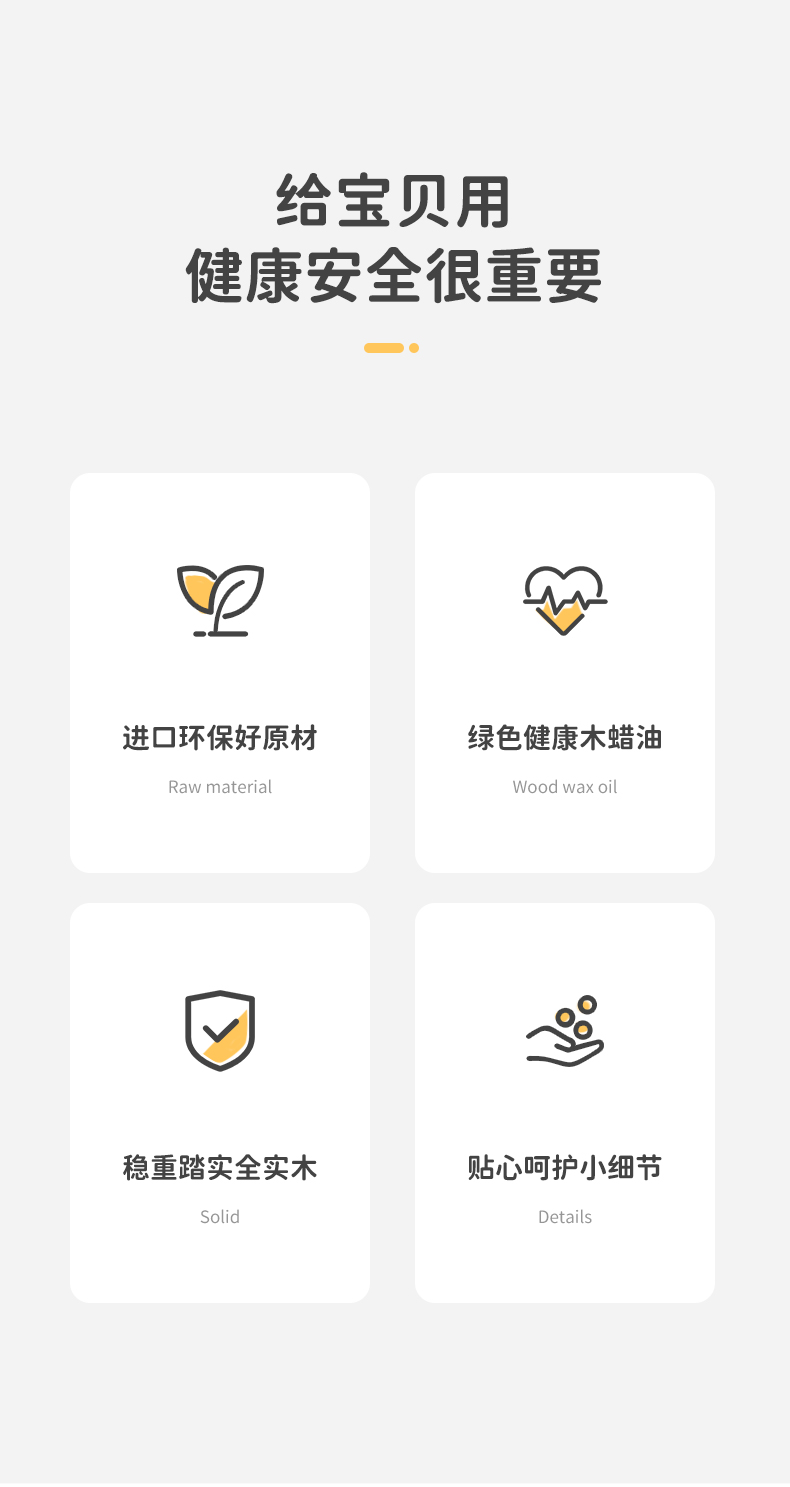 给宝贝用
健康安全很重要

进口环保好原材
Raw material

绿色健康木蜡油
Wood wax oil

稳重踏实全实木
Solid

贴心呵护小细节
Details