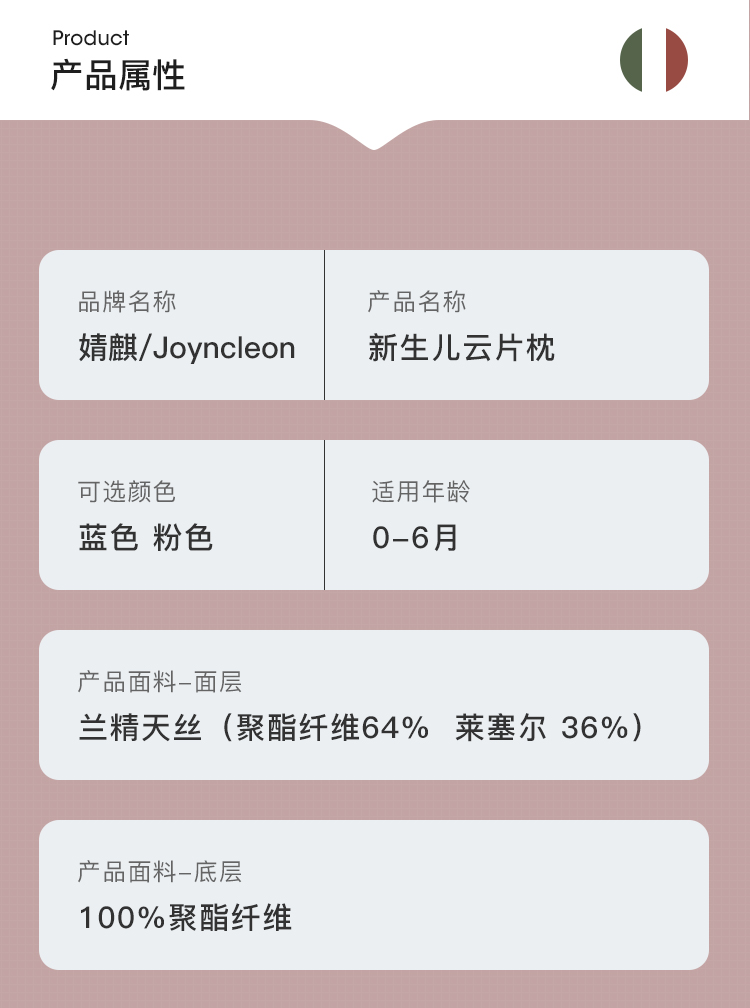 Product
产品属性

品牌名称
婧麒/Joyncleon

产品名称
新生儿云片枕

可选颜色
蓝色 粉色

适用年龄
0-6月

产品面料-面层
兰精天丝（聚酯纤维64% 莱塞尔 36%）

产品面料-底层
100%聚酯纤维