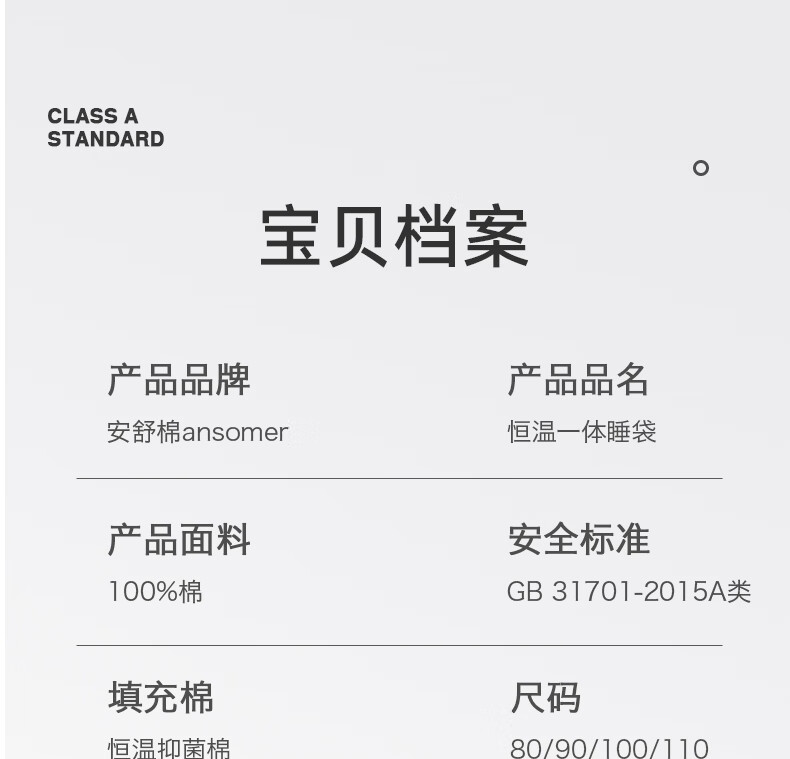 CLASS A
STANDARD

宝贝档案

产品品牌
安舒棉ansomer

产品品名
恒温一体睡袋

产品面料
100%棉

安全标准
GB 31701-2015A类

填充棉
恒温抑菌棉

尺码
80/90/100/110