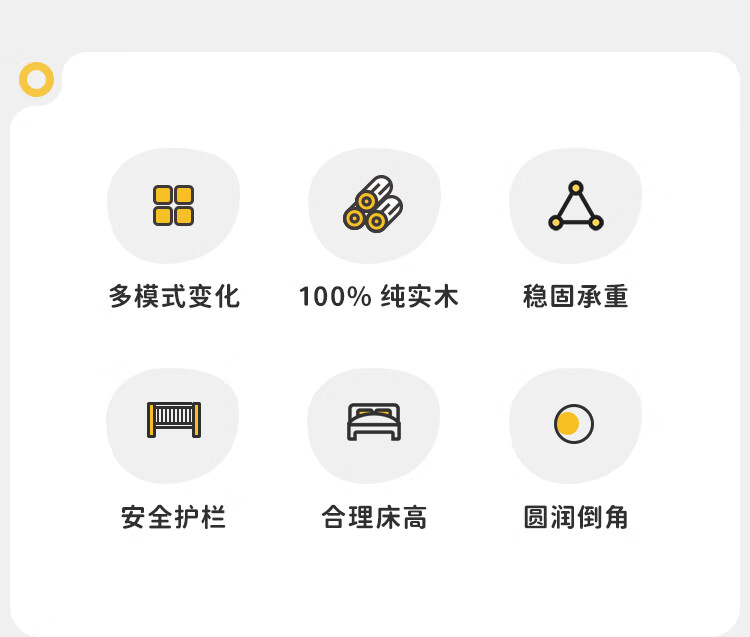 多模式变化

100%纯实木

稳固承重

安全护栏

合理床高

圆润倒角