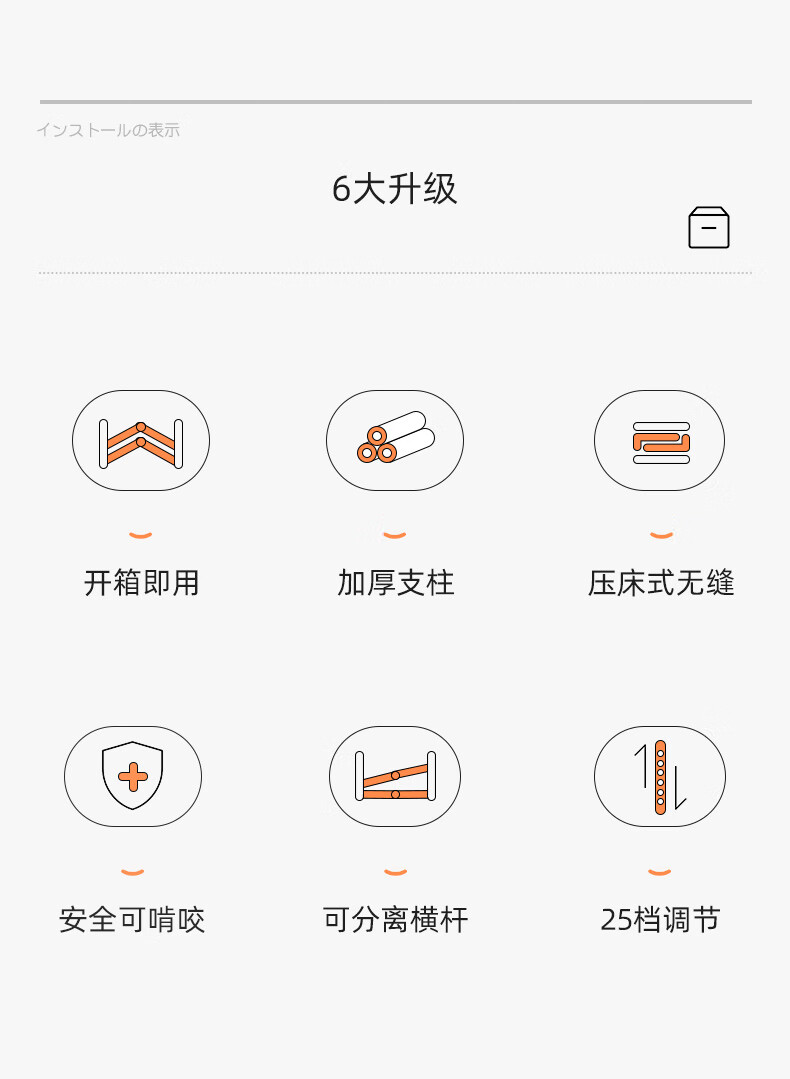 インストールの表示

6大升级

开箱即用

加厚支柱

压床式无缝

安全可啃咬

可分离横杆

25档调节