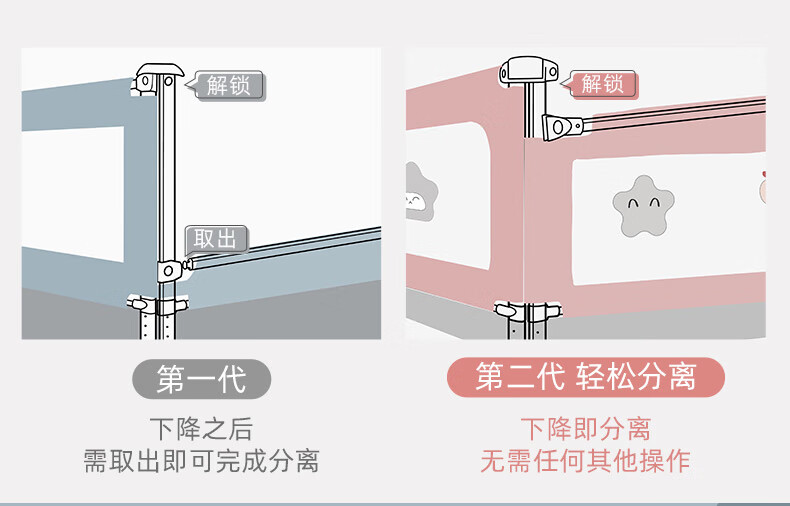 解锁

取出

第一代

下降之后
需取出即可完成分离

解锁

第二代 轻松分离

下降即分离
无需任何其他操作