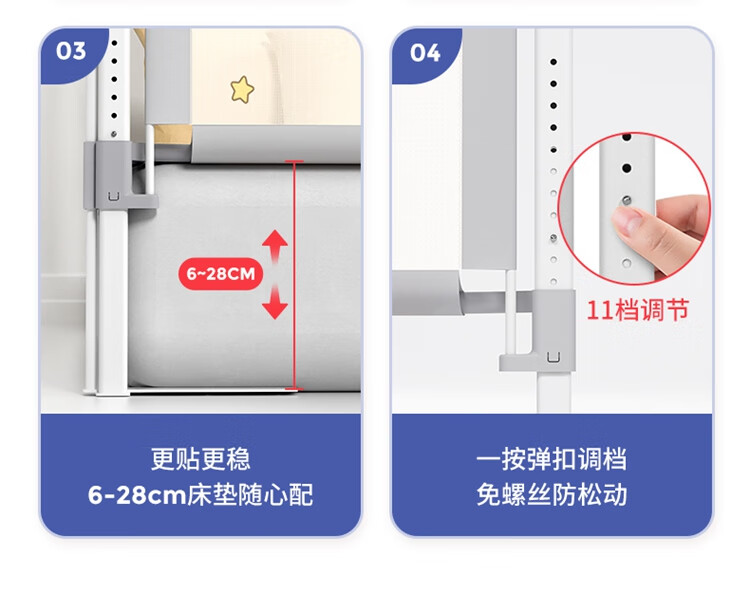 03

6~28CM

更贴更稳
6-28cm床垫随心配

04

11档调节

一按弹扣调档
免螺丝防松动