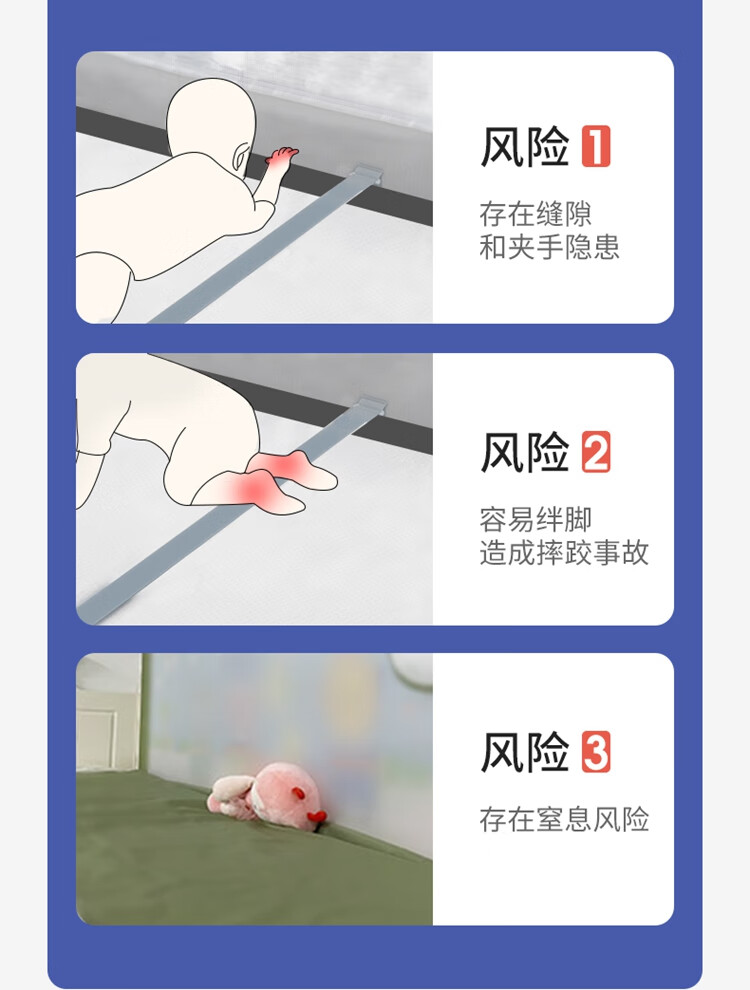 风险 1

存在缝隙
和夹手隐患

风险 2

容易绊脚
造成摔跤事故

风险 3

存在窒息风险