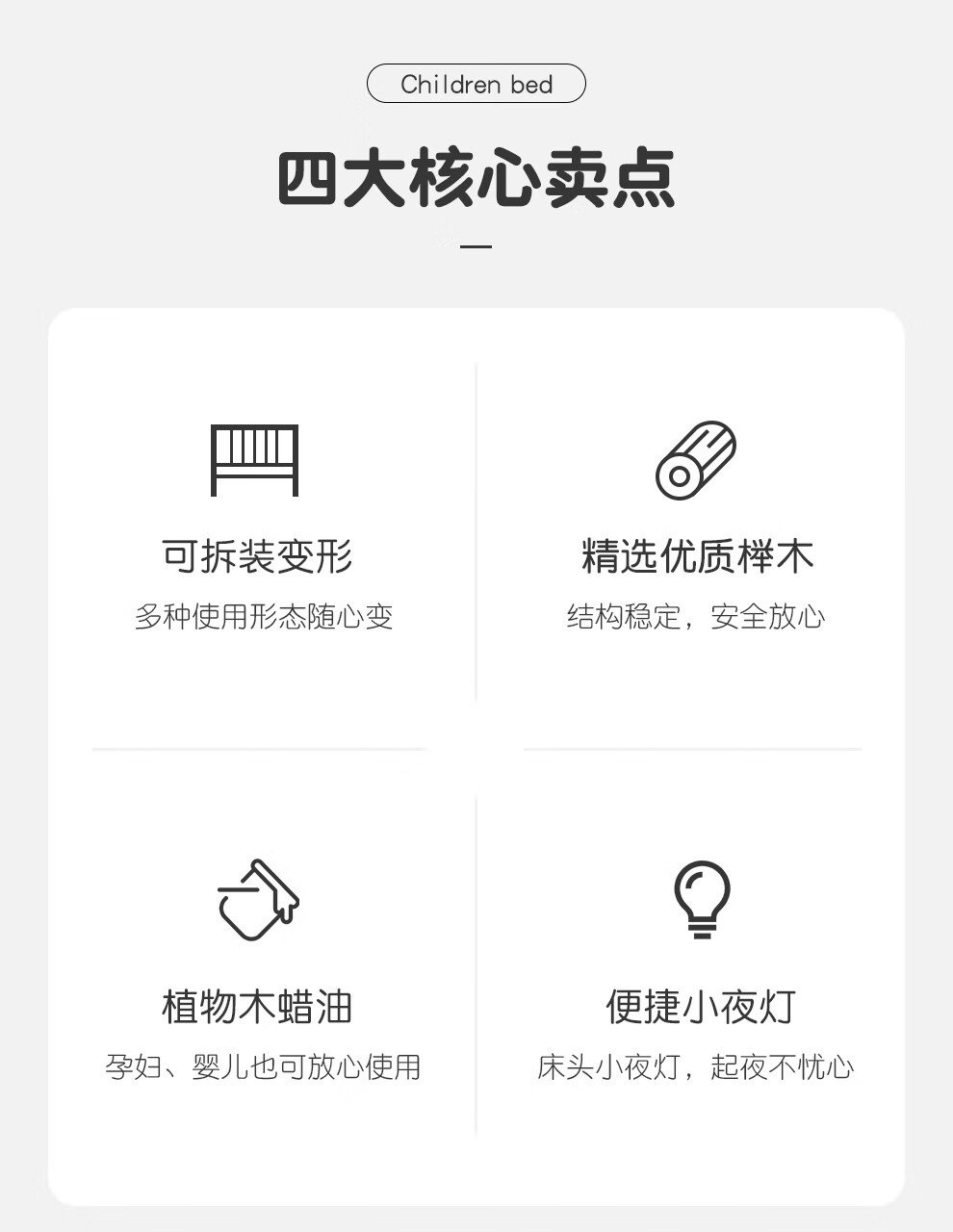 Children bed

四大核心卖点

可拆装变形

多种使用形态随心变

精选优质榉木

结构稳定，安全放心

植物木蜡油

孕妇、婴儿也可放心使用

便捷小夜灯

床头小夜灯，起夜不忧心