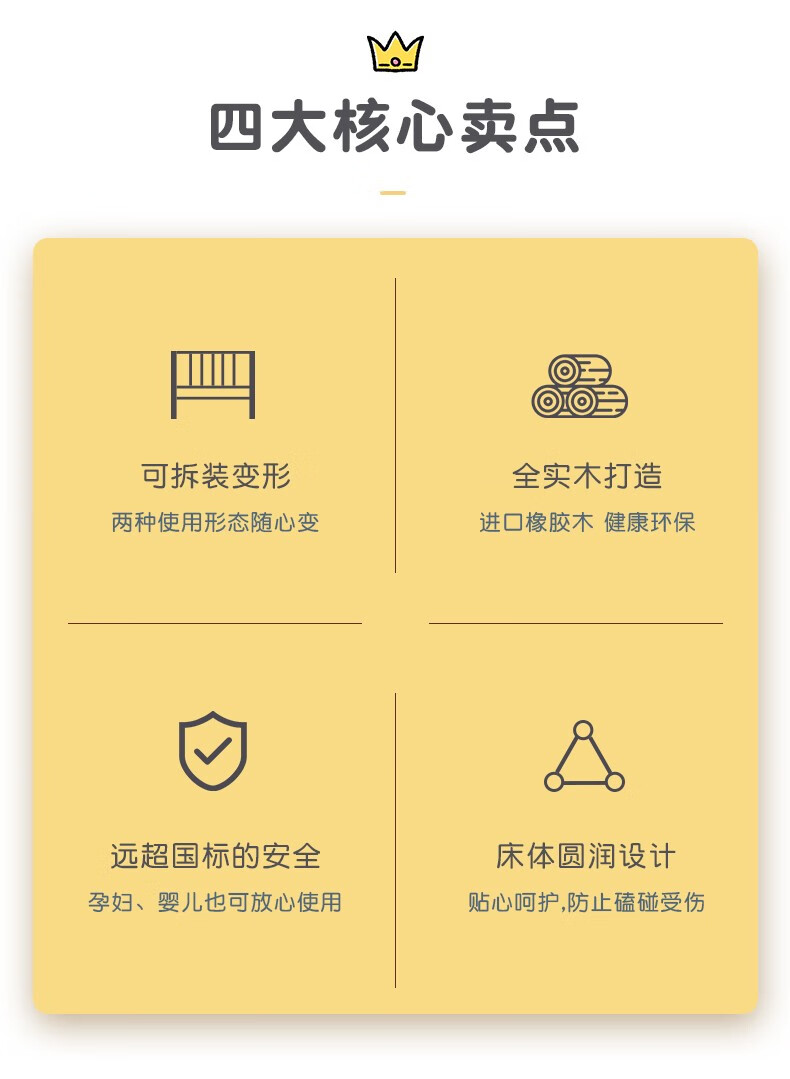 四大核心卖点

可拆装变形
两种使用形态随心变

全实木打造
进口橡胶木 健康环保

远超国标的安全
孕妇、婴儿也可放心使用

床体圆润设计
贴心呵护,防止磕碰受伤