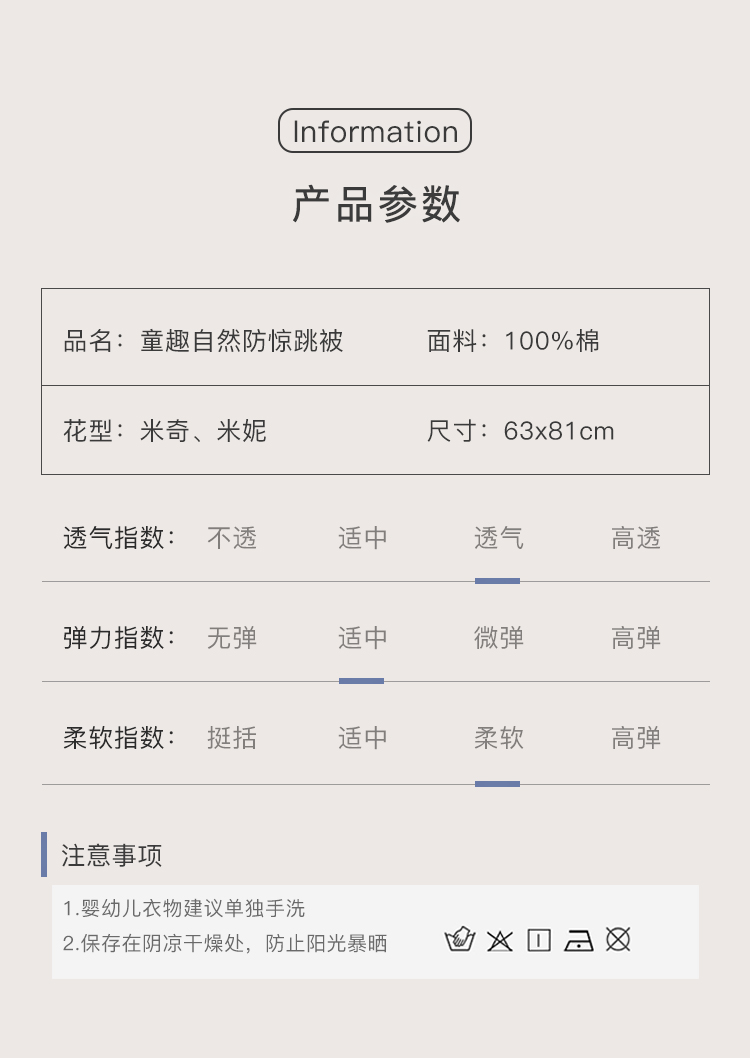 Information

产品参数

品名：童趣自然防惊跳被 面料：100%棉

花型：米奇、米妮 尺寸：63x81cm

透气指数： 不透 适中 透气 高透

弹力指数： 无弹 适中 微弹 高弹

柔软指数： 挺括 适中 柔软 高弹

注意事项

1.婴幼儿衣物建议单独手洗
2.保存在阴凉干燥处，防止阳光暴晒