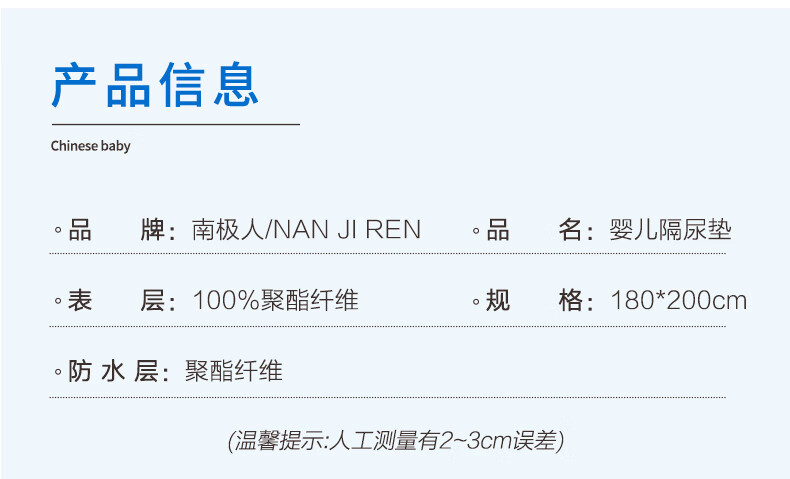 产品信息

Chinese baby

◦品 牌：南极人/NAN JI REN ◦品 名：婴儿隔尿垫

◦表 层：100%聚酯纤维 ◦规 格：180*200cm

◦防 水 层：聚酯纤维

(温馨提示:人工测量有2~3cm误差)