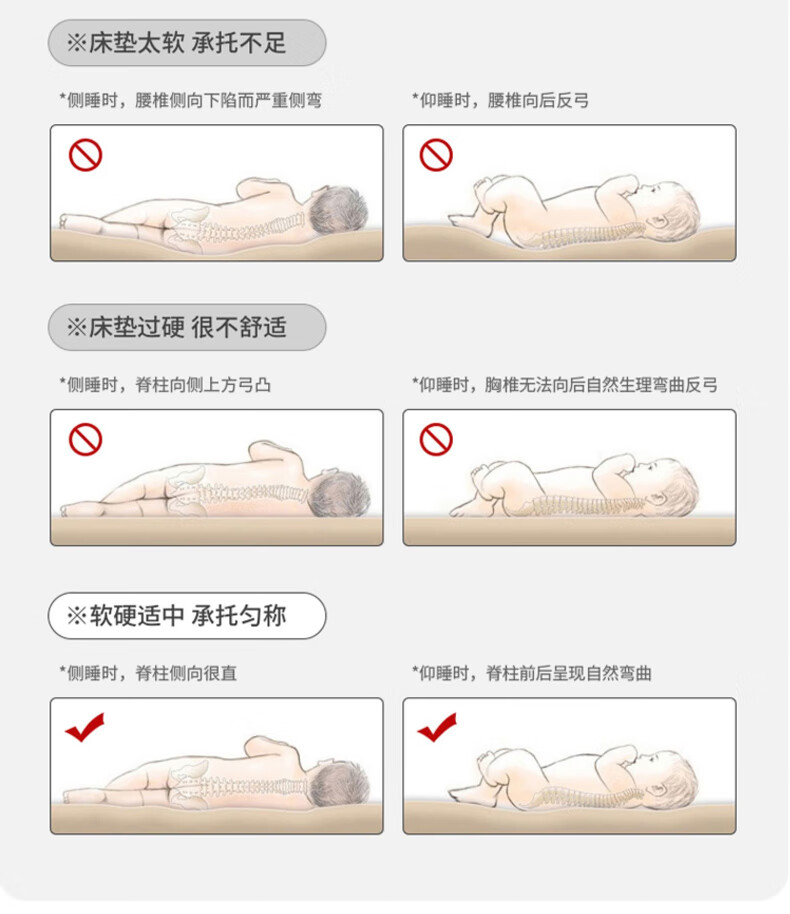 ※床垫太软 承托不足

*侧睡时，腰椎侧向下陷而严重侧弯

*仰睡时，腰椎向后反弓

※床垫过硬 很不舒适

*侧睡时，脊柱向侧上方弓凸

*仰睡时，胸椎无法向后自然生理弯曲反弓

※软硬适中 承托匀称

*侧睡时，脊柱侧向很直

*仰睡时，脊柱前后呈现自然弯曲