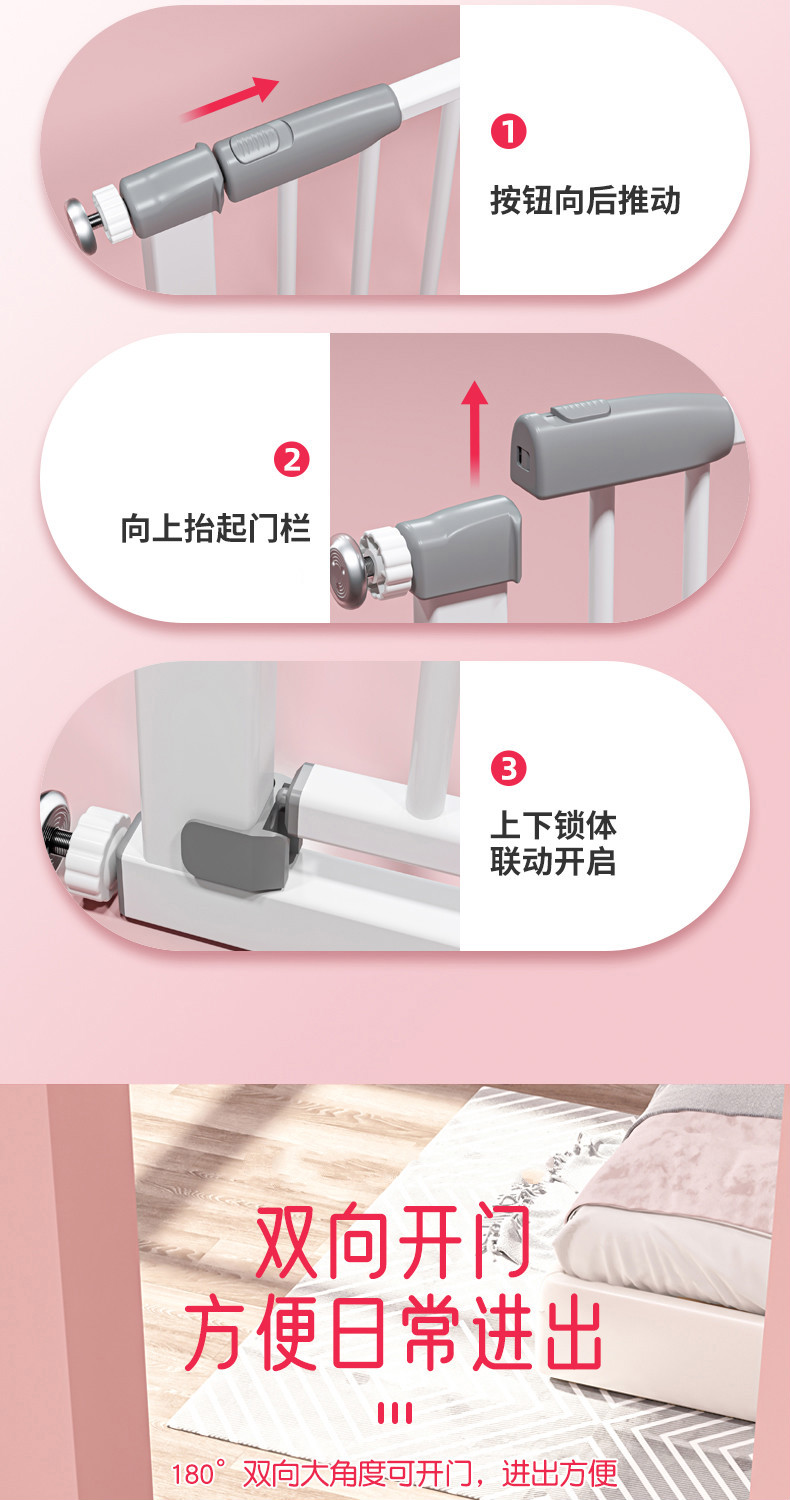 1
按钮向后推动

2
向上抬起门栏

3
上下锁体
联动开启

双向开门
方便日常进出

180°双向大角度可开门，进出方便