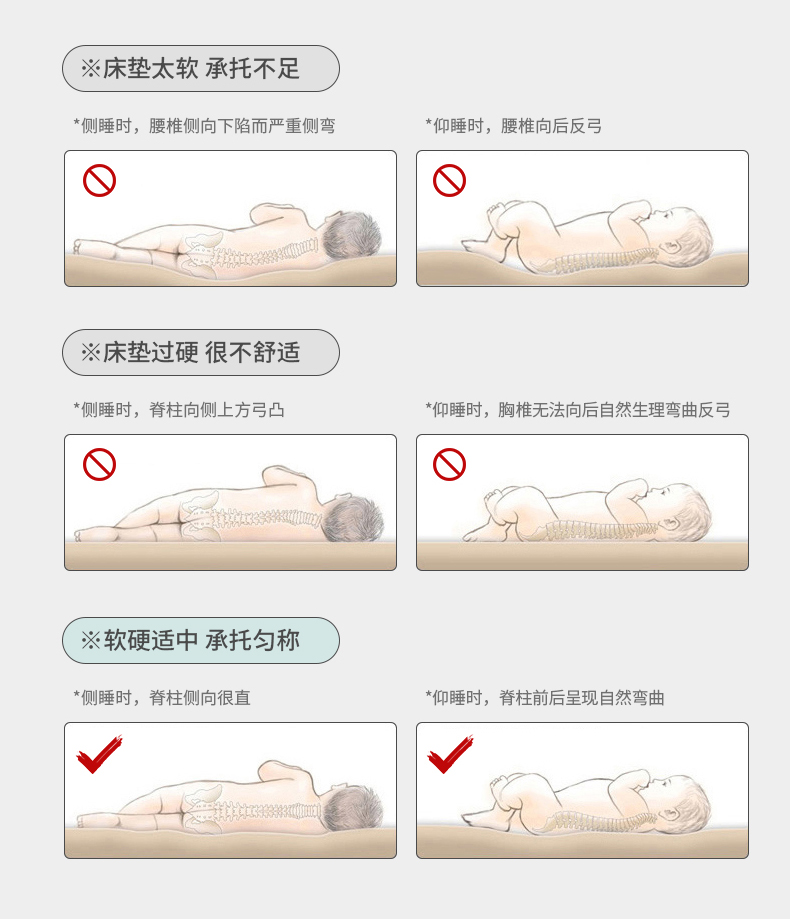 ※床垫太软 承托不足

*侧睡时，腰椎侧向下陷而严重侧弯

*仰睡时，腰椎向后反弓

※床垫过硬 很不舒适

*侧睡时，脊柱向侧上方弓凸

*仰睡时，胸椎无法向后自然生理弯曲反弓

※软硬适中 承托匀称

*侧睡时，脊柱侧向很直

*仰睡时，脊柱前后呈现自然弯曲