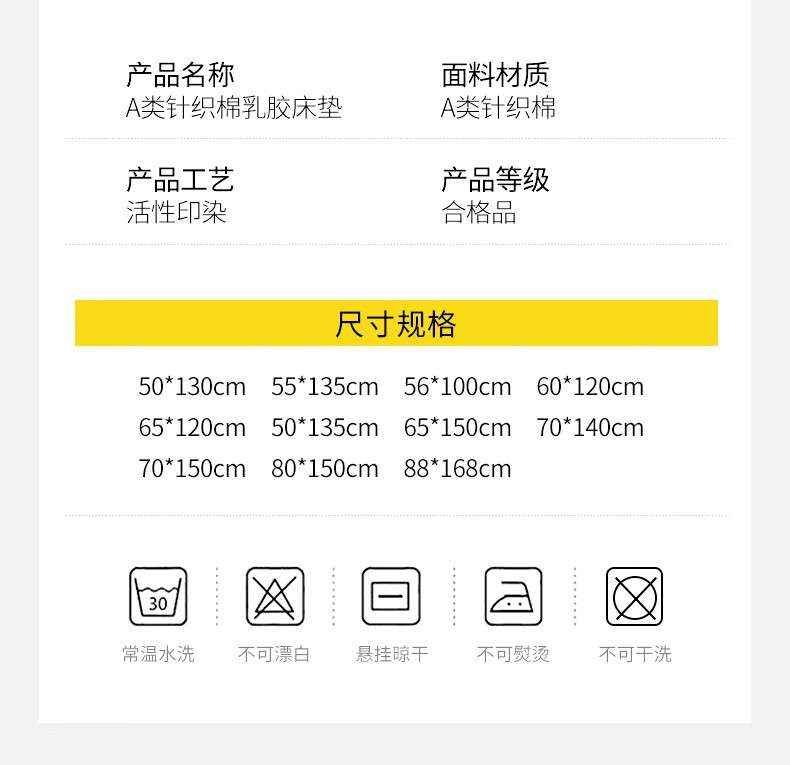 产品名称
A类针织棉乳胶床垫

面料材质
A类针织棉

产品工艺
活性印染

产品等级
合格品

尺寸规格

50*130cm 55*135cm 56*100cm 60*120cm
65*120cm 50*135cm 65*150cm 70*140cm
70*150cm 80*150cm 88*168cm

30

常温水洗 不可漂白 悬挂晾干 不可熨烫 不可干洗