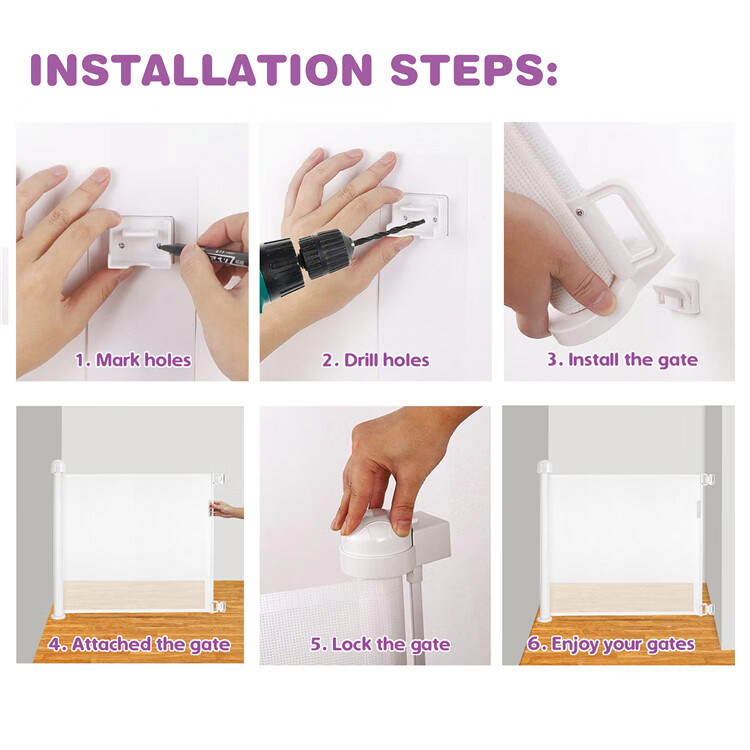 INSTALLATION STEPS:

1. Mark holes

2. Drill holes

3. Install the gate

4. Attached the gate

5. Lock the gate

6. Enjoy your gates